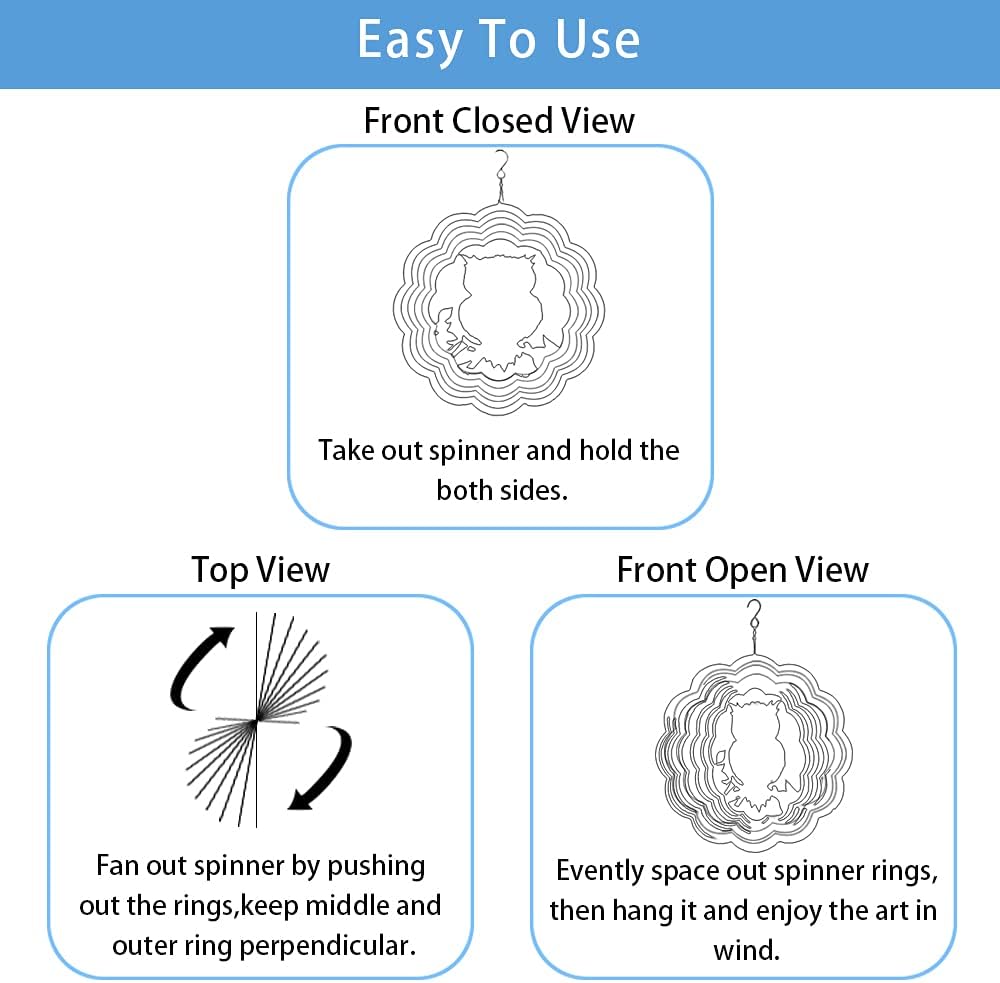 Easy To Use

Front Closed View

Take out spinner and hold the both sides.

Top View

Fan out spinner by pushing out the rings,keep middle and outer ring perpendicular.

Front Open View

Evently space out spinner rings, then hang it and enjoy the art in wind.